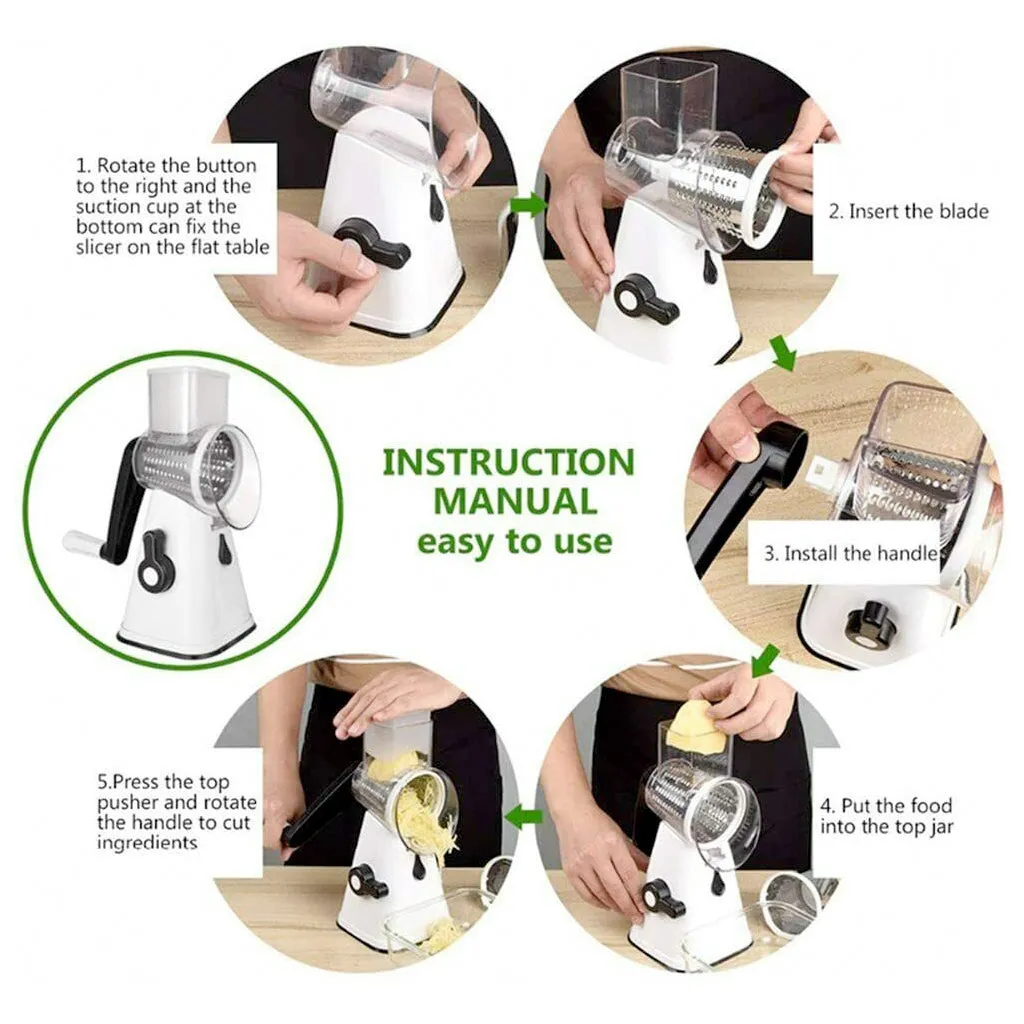 1. Rotate the button to the right and the suction cup at the bottom can fix the slicer on the flat table

2. Insert the blade

INSTRUCTION MANUAL easy to use

3. Install the handle

4. Put the food into the top jar

5.Press the top pusher and rotate the handle to cut ingredients